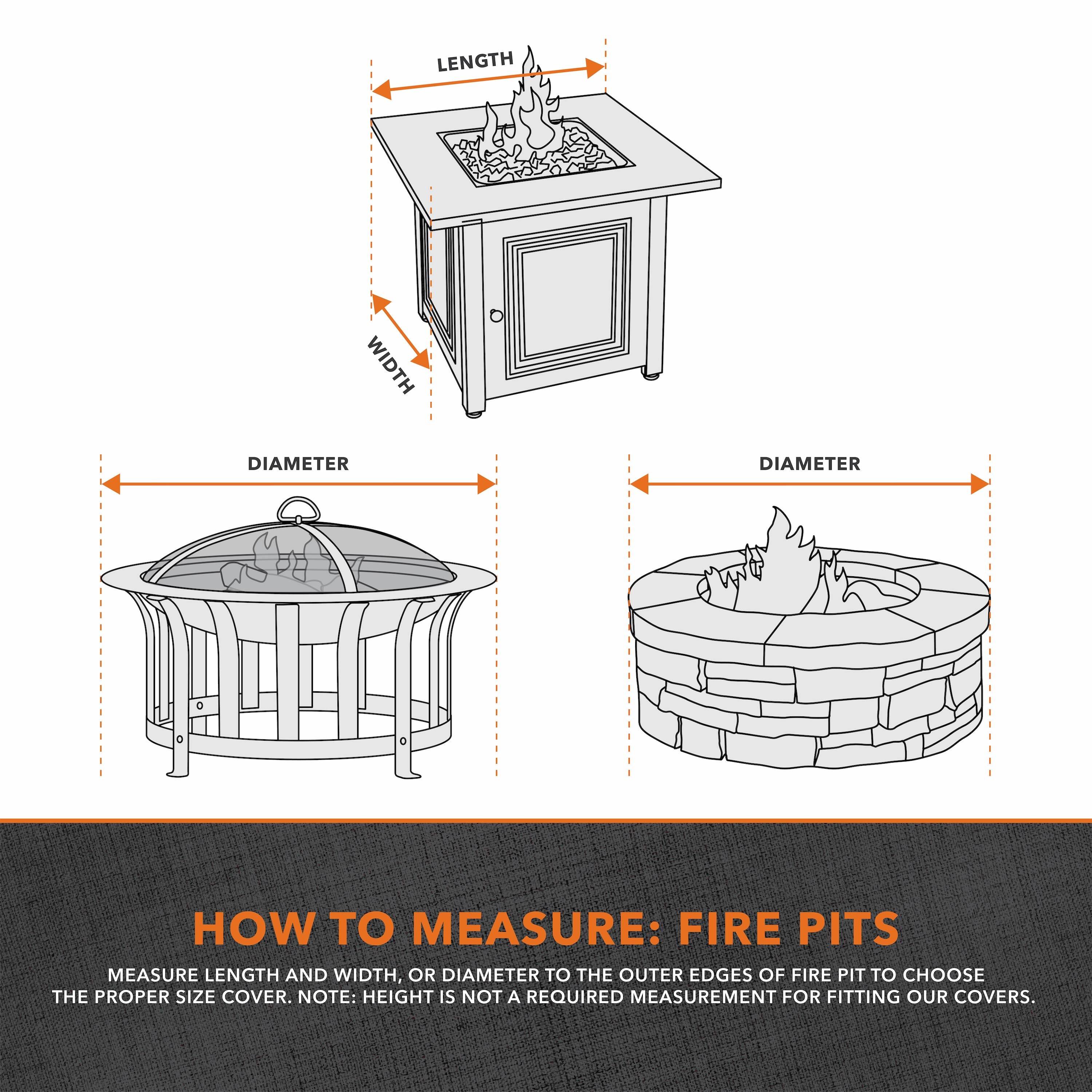 LENGTH

WIDTH

DIAMETER

DIAMETER

HOW TO MEASURE: FIRE PITS

MEASURE LENGTH AND WIDTH, OR DIAMETER TO THE OUTER EDGES OF FIRE PIT TO CHOOSE THE PROPER SIZE COVER. NOTE: HEIGHT IS NOT A REQUIRED MEASUREMENT FOR FITTING OUR COVERS.